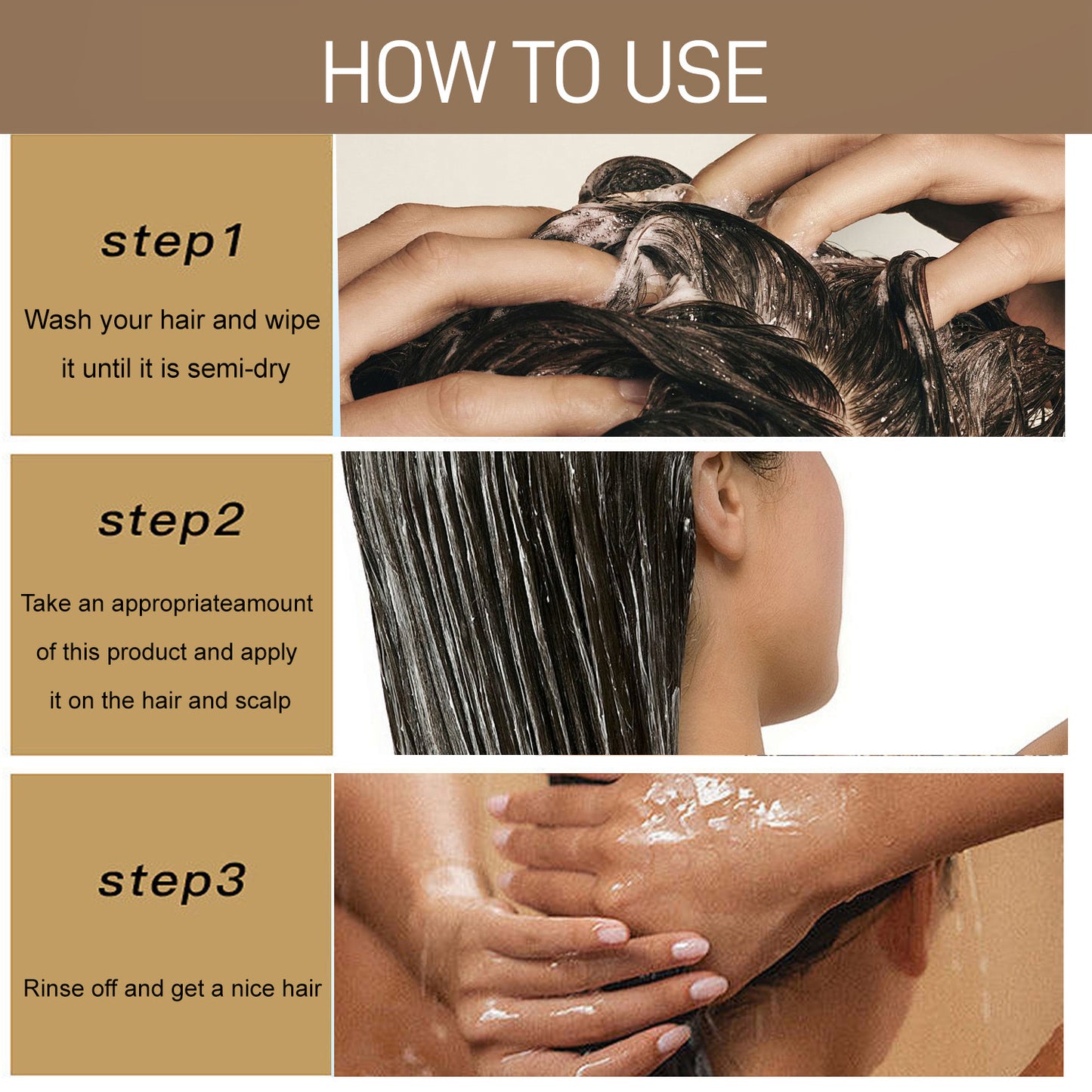 HOW TO USE

step1

Wash your hair and wipe it until it is semi-dry

step2

Take an appropriateamount of this product and apply it on the hair and scalp

step3

Rinse off and get a nice hair